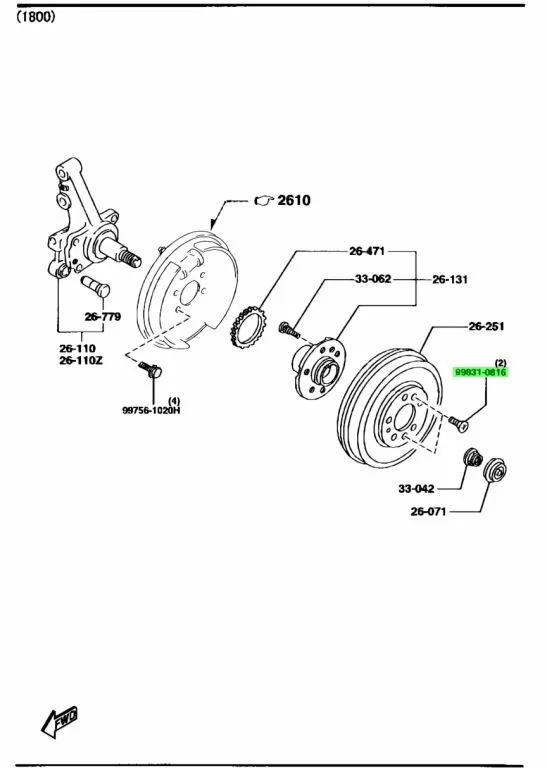 (1800)

2610

26-471

33-062

26-131

26-251

(2)
99831-0816

26-779

26-110
26-110Z

(4)
99756-1020H

33-042

26-071

FWD