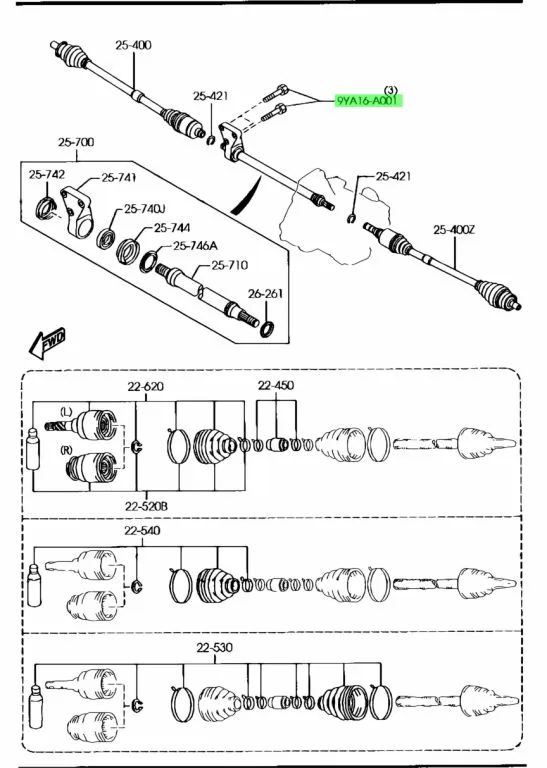 25-400
25-421
(3)
9YA16-A001
25-700
25-742
25-741
25-740J
25-744
25-746A
25-710
26-261
25-421
25-400Z
FWD
22-620
22-450
(L)
(R)
22-520B
22-540
22-530