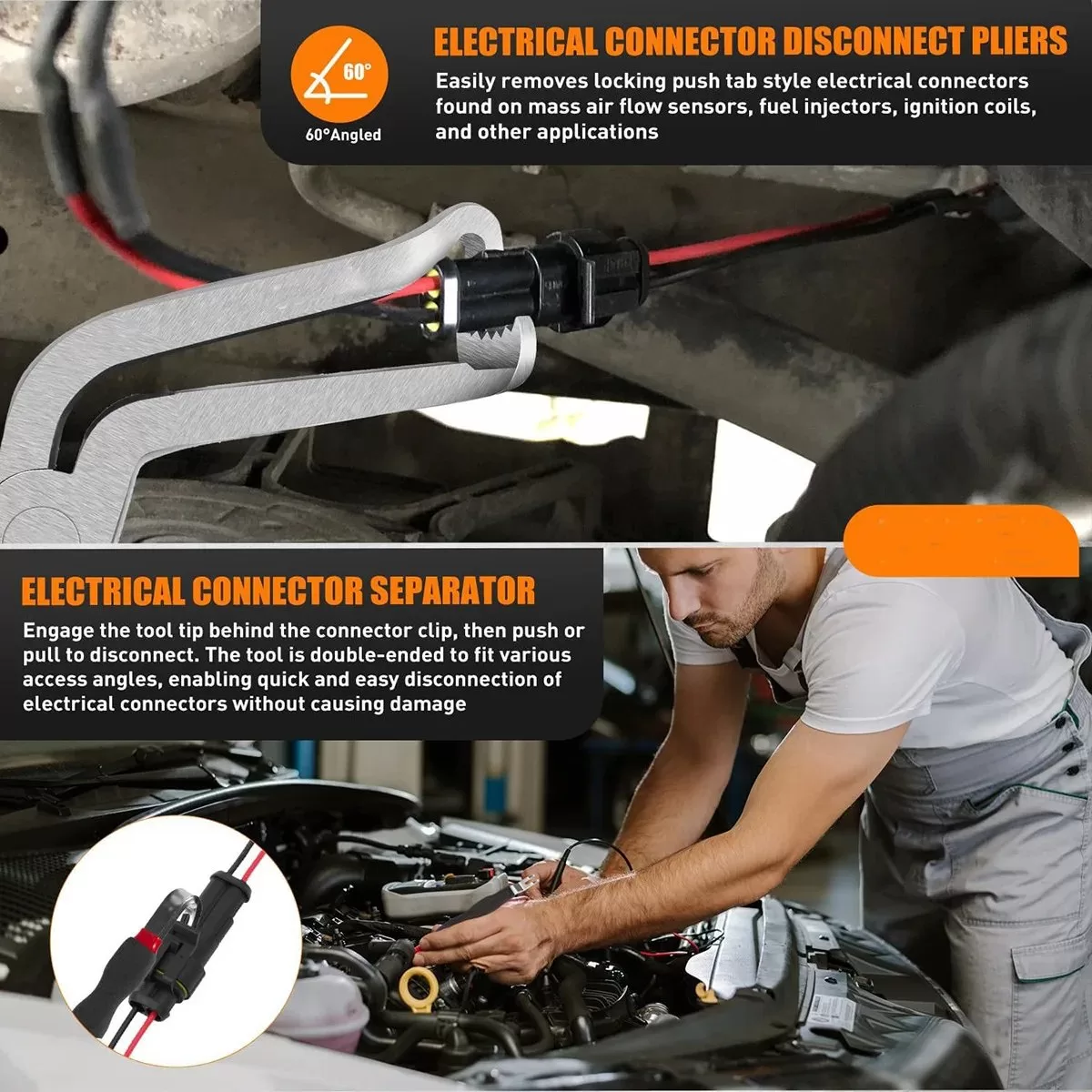 60°

60°Angled

ELECTRICAL CONNECTOR DISCONNECT PLIERS

Easily removes locking push tab style electrical connectors found on mass air flow sensors, fuel injectors, ignition coils, and other applications

ELECTRICAL CONNECTOR SEPARATOR

Engage the tool tip behind the connector clip, then push or pull to disconnect. The tool is double-ended to fit various access angles, enabling quick and easy disconnection of electrical connectors without causing damage