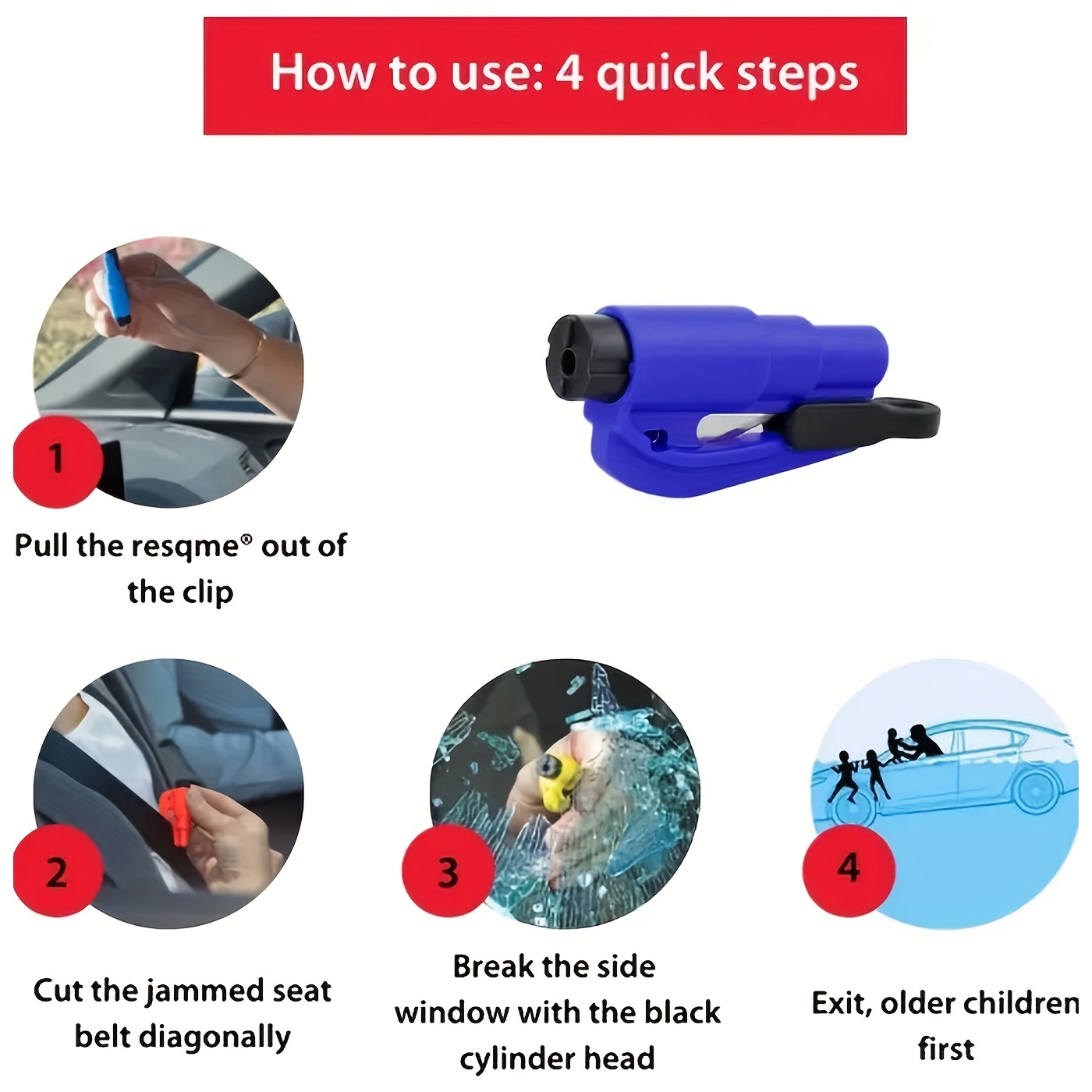 How to use: 4 quick steps

1

Pull the resqme® out of the clip

2

Cut the jammed seat belt diagonally

3

Break the side window with the black cylinder head

4

Exit, older children first